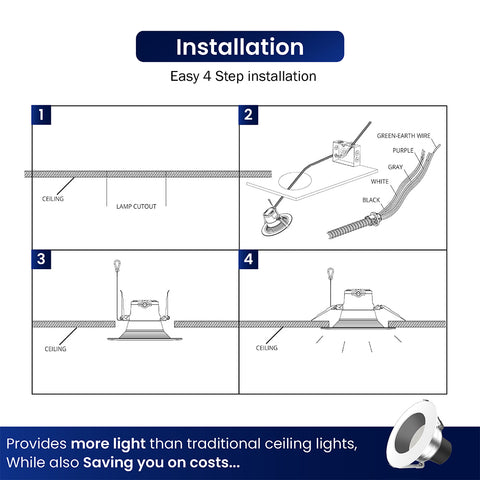 Installation

Easy 4 Step installation

1

CEILING

LAMP CUTOUT

2

GREEN-EARTH WIRE

PURPLE

GRAY

WHITE

BLACK

3

CEILING

4

CEILING

Provides more light than traditional ceiling lights, While also Saving you on costs...