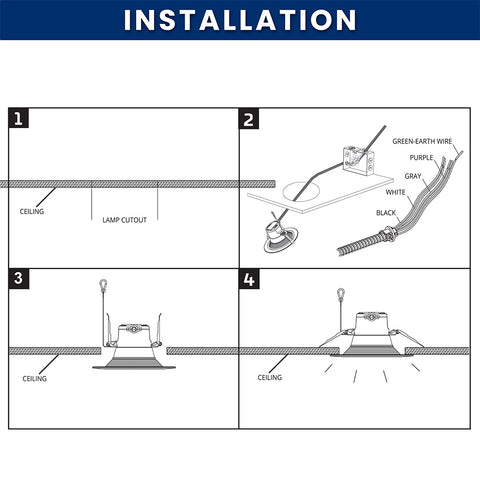 INSTALLATION

1

CEILING

LAMP CUTOUT

2

GREEN-EARTH WIRE

PURPLE

GRAY

WHITE

BLACK

3

CEILING

4

CEILING