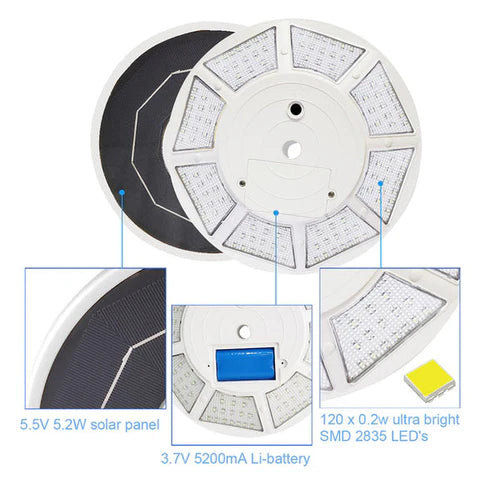 5.5V 5.2W solar panel

3.7V 5200mA Li-battery

120 x 0.2w ultra bright SMD 2835 LED's