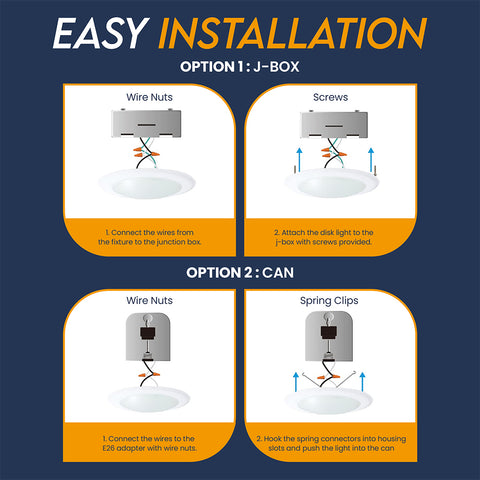 EASY INSTALLATION

OPTION 1 : J-BOX

Wire Nuts

1. Connect the wires from the fixture to the junction box.

Screws

2. Attach the disk light to the j-box with screws provided.

OPTION 2 : CAN

Wire Nuts

1. Connect the wires to the E26 adapter with wire nuts.

Spring Clips

2. Hook the spring connectors into housing slots and push the light into the can