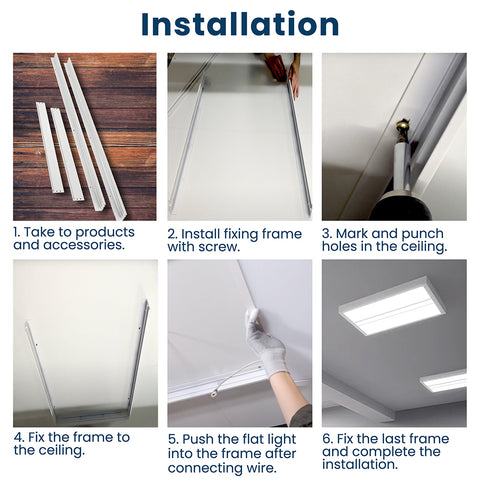 Installation

1. Take to products and accessories.

2. Install fixing frame with screw.

3. Mark and punch holes in the ceiling.

4. Fix the frame to the ceiling.

5. Push the flat light into the frame after connecting wire.

6. Fix the last frame and complete the installation.